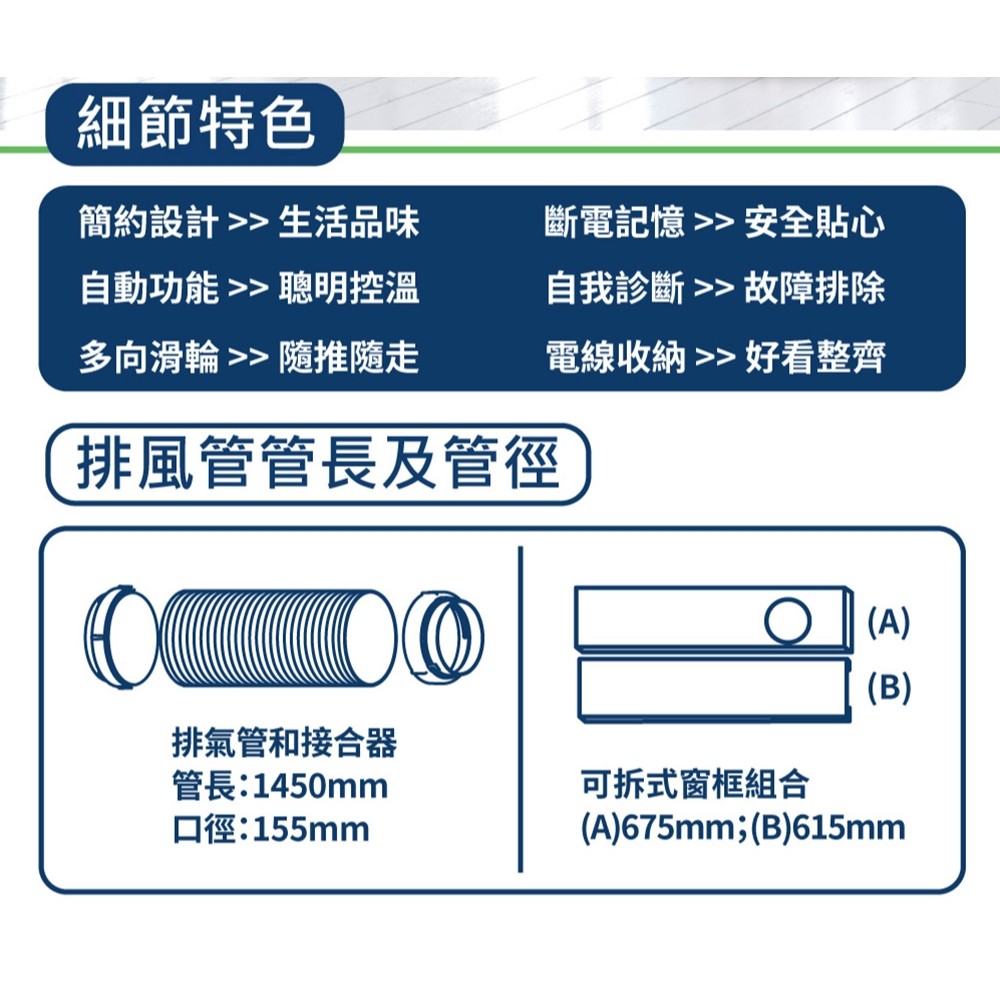 細節特色

簡約設計 >> 生活品味
自動功能 >> 聰明控溫
多向滑輪 >> 隨推隨走

斷電記憶 >> 安全貼心
自我診斷 >> 故障排除
電線收納 >> 好看整齊

排風管管長及管徑

排氣管和接合器
管長:1450mm
口徑:155mm

(A)
(B)

可拆式窗框組合
(A)675mm;(B)615mm